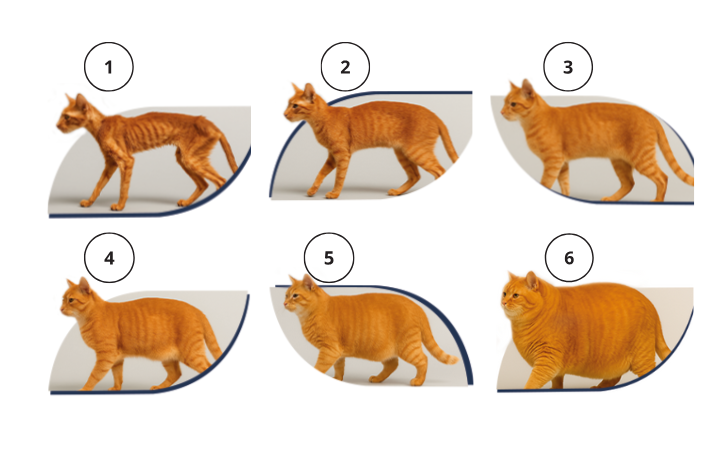 1
2
3
4
5
6