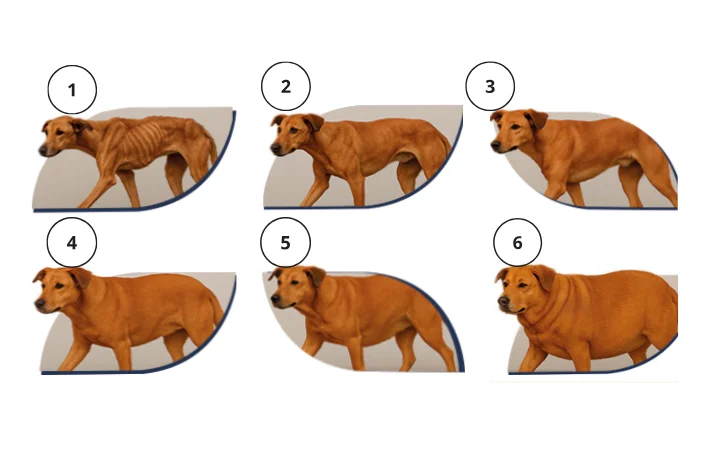 1
2
3
4
5
6